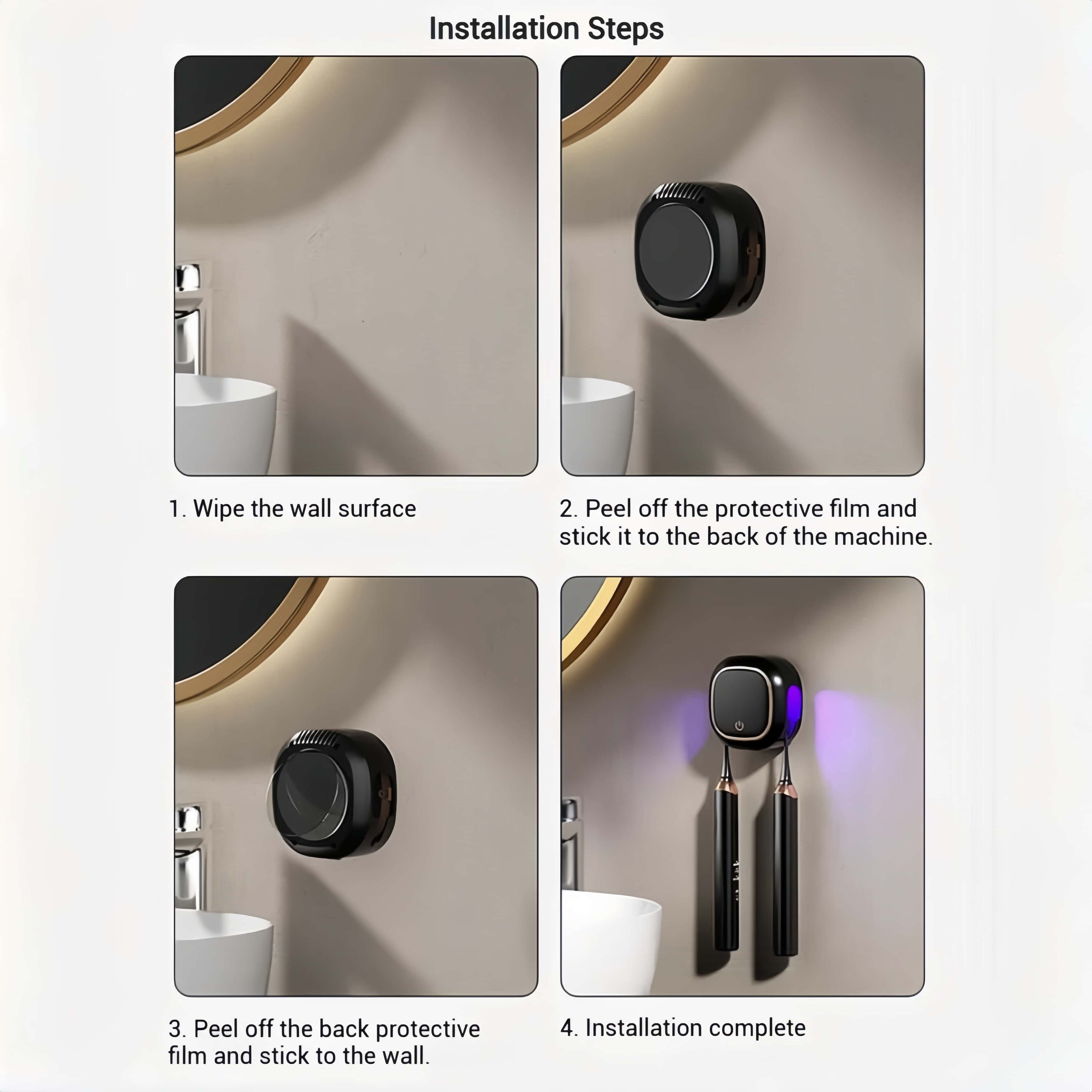 Installation Steps

1. Wipe the wall surface

2. Peel off the protective film and stick it to the back of the machine.

3. Peel off the back protective film and stick to the wall.

4. Installation complete