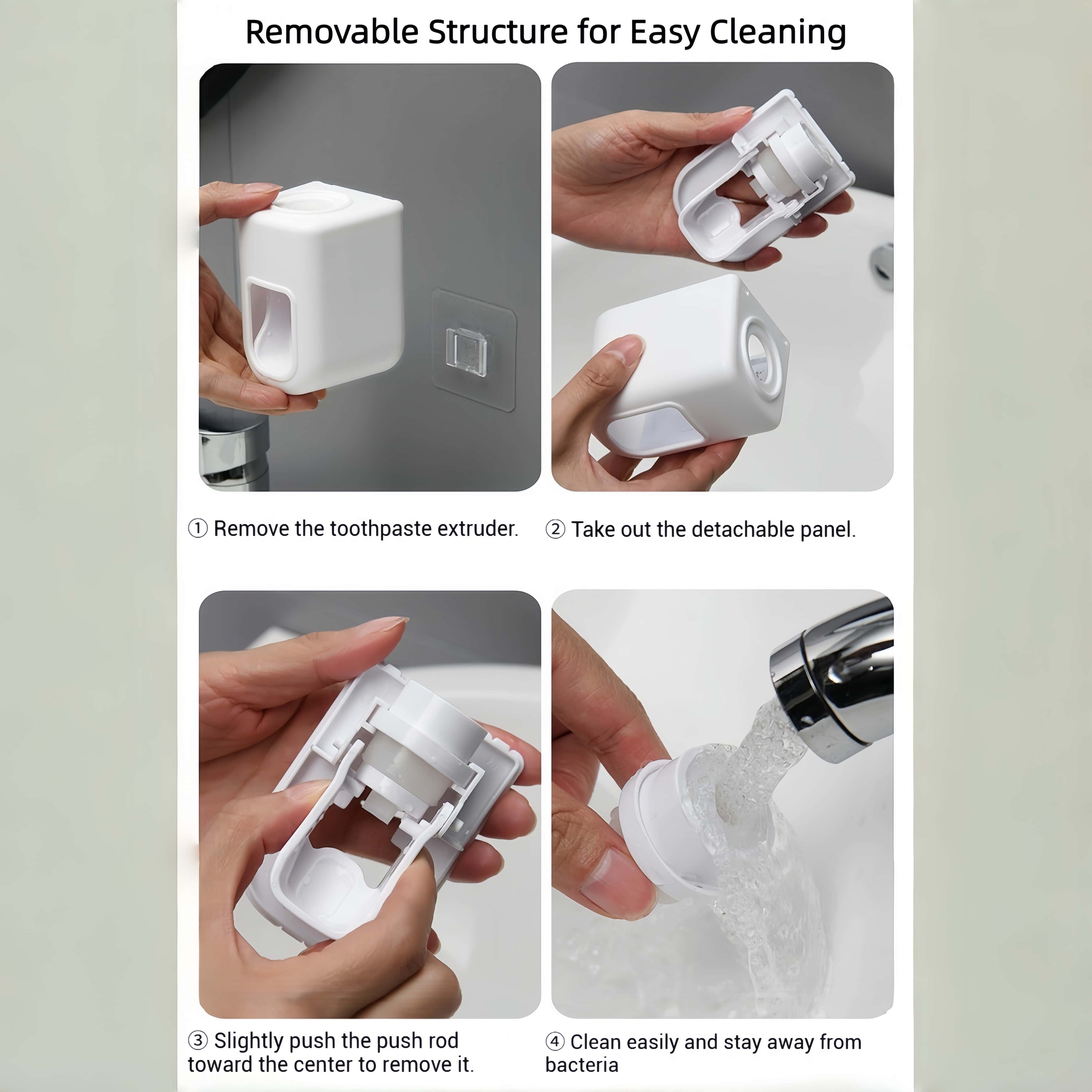 Removable Structure for Easy Cleaning

① Remove the toothpaste extruder.

② Take out the detachable panel.

③ Slightly push the push rod toward the center to remove it.

④ Clean easily and stay away from bacteria