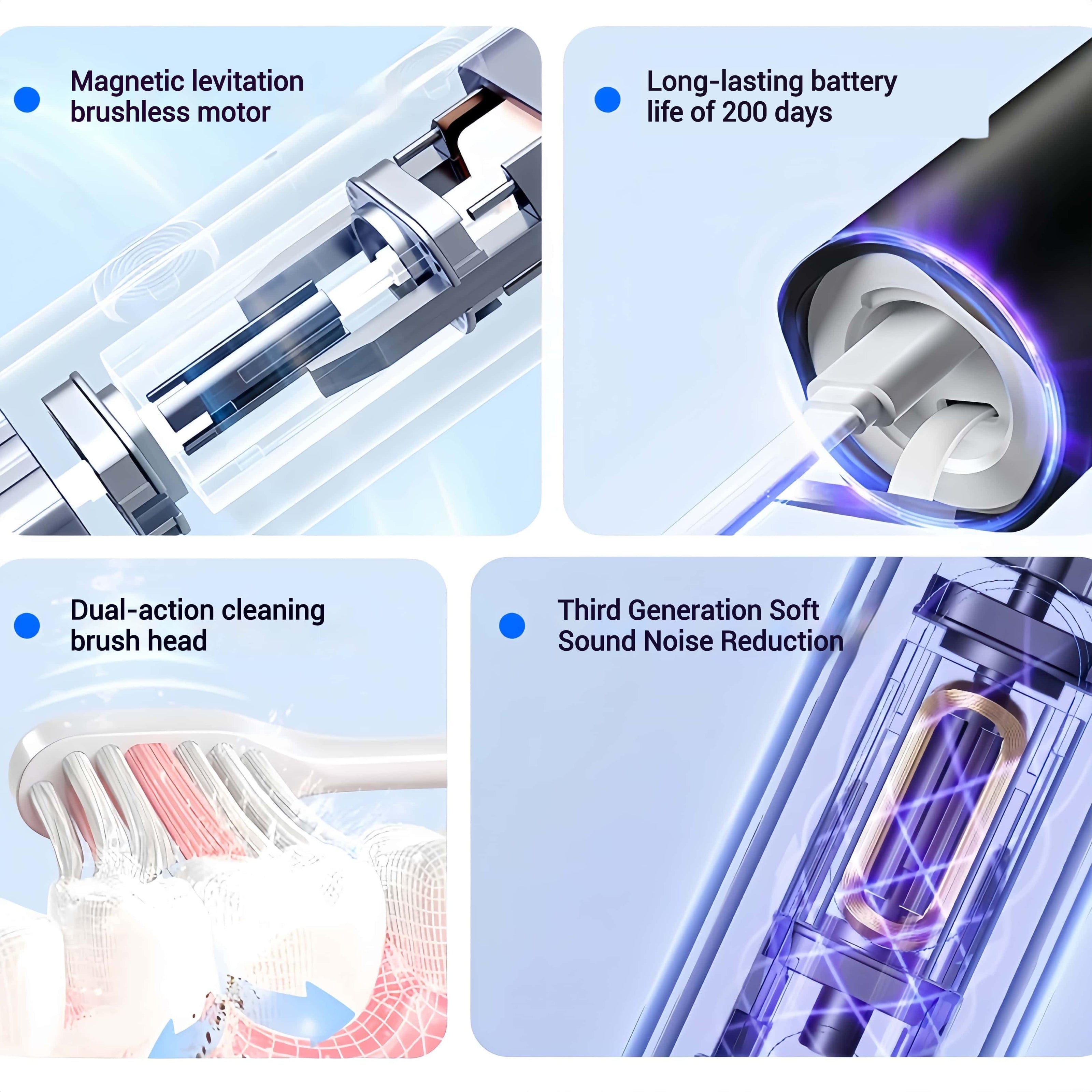 Magnetic levitation brushless motor

Long-lasting battery life of 200 days

Dual-action cleaning brush head

Third Generation Soft Sound Noise Reduction