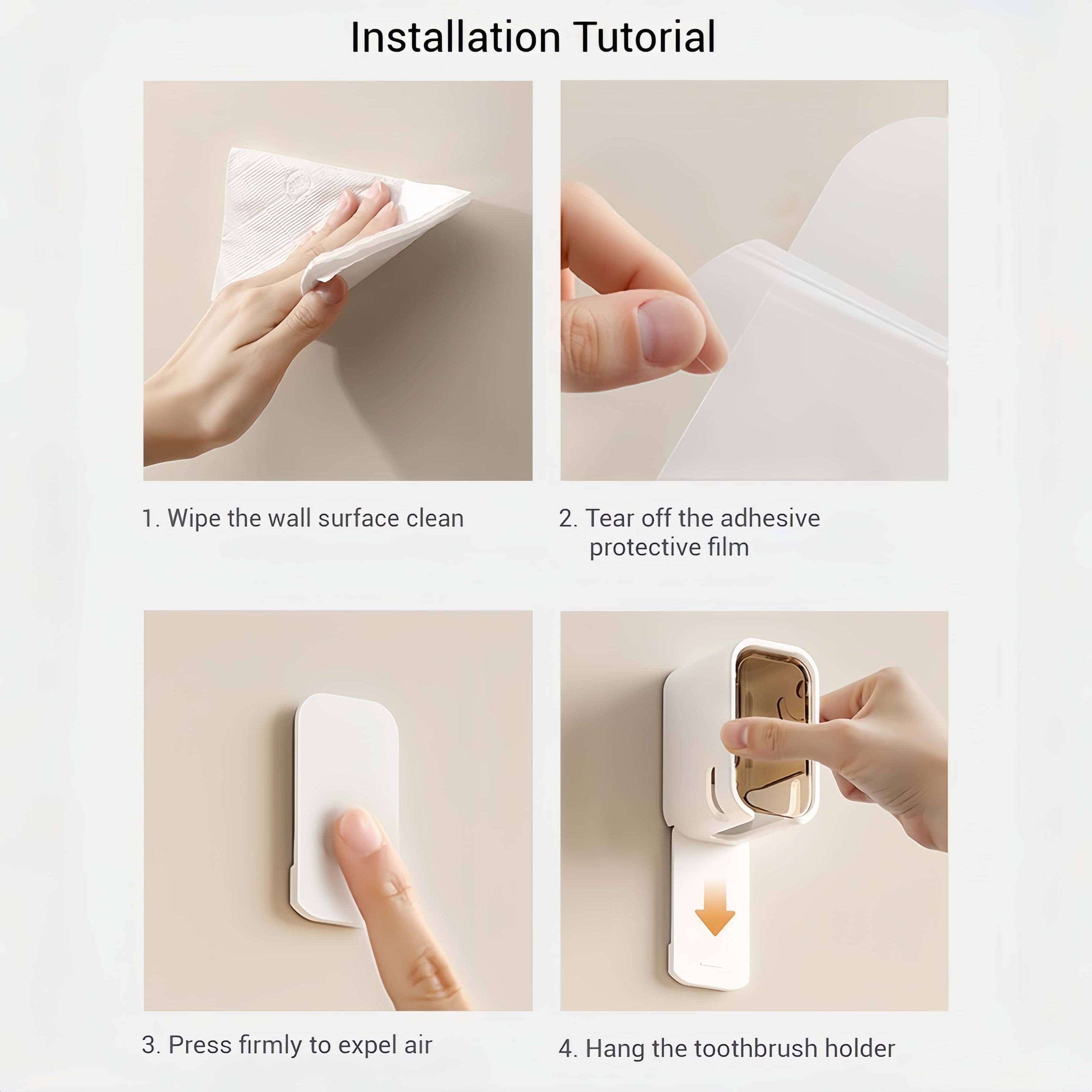 Installation Tutorial

1. Wipe the wall surface clean

2. Tear off the adhesive protective film

3. Press firmly to expel air

4. Hang the toothbrush holder