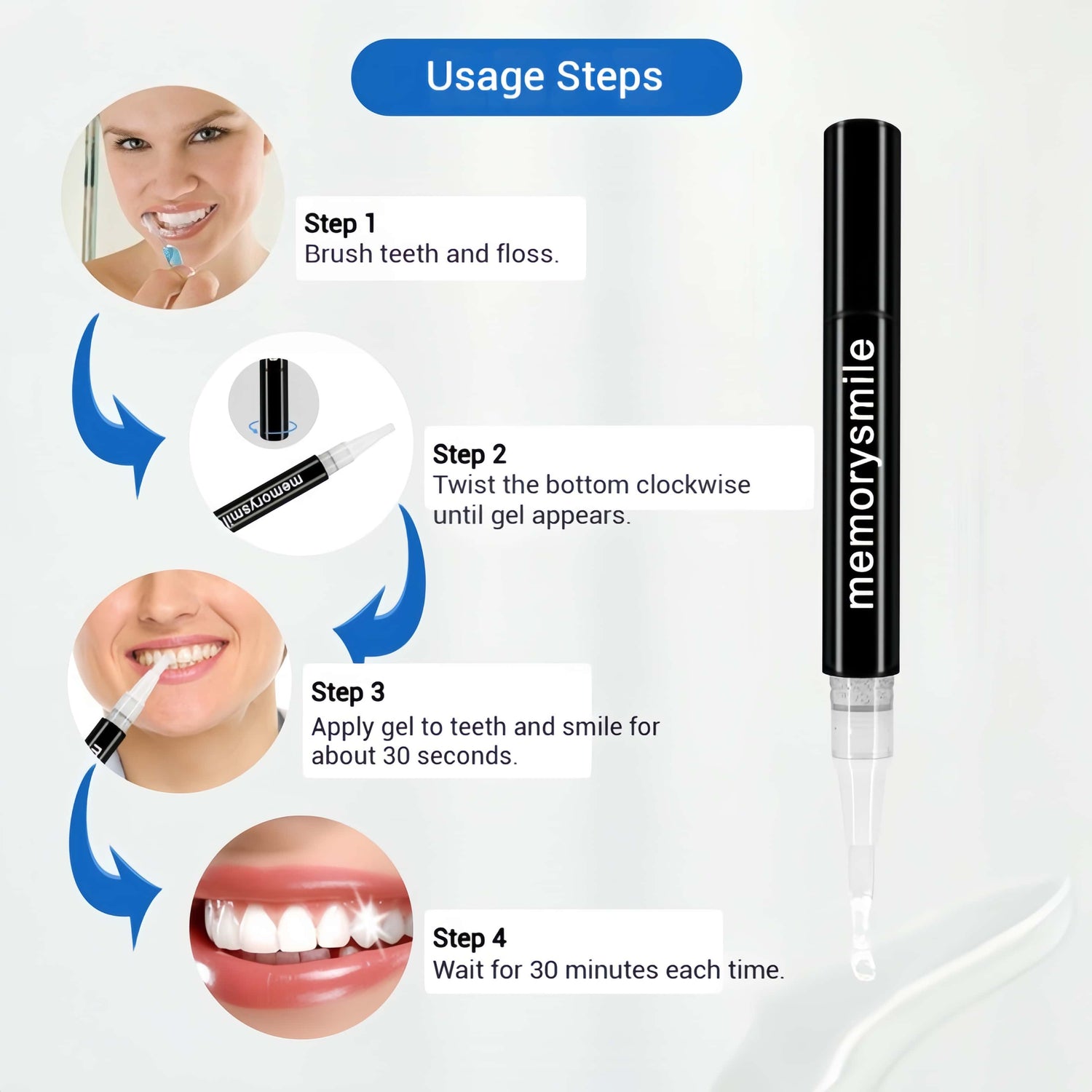 Usage Steps

Step 1
Brush teeth and floss.

memorysmil

Step 2
Twist the bottom clockwise until gel appears.

Step 3
Apply gel to teeth and smile for about 30 seconds.

Step 4
Wait for 30 minutes each time.

memorysmile