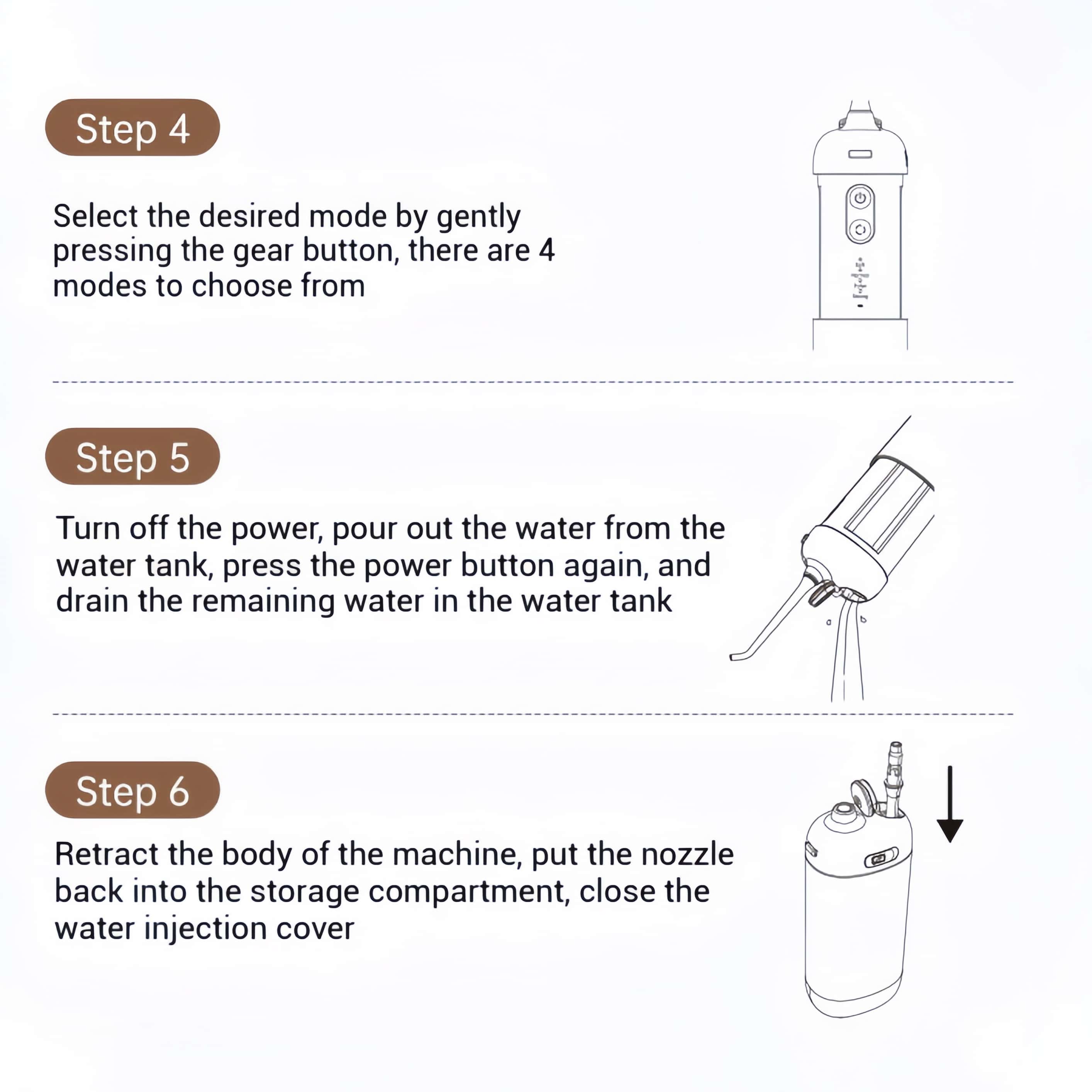 Step 4

Select the desired mode by gently pressing the gear button, there are 4 modes to choose from

Step 5

Turn off the power, pour out the water from the water tank, press the power button again, and drain the remaining water in the water tank

Step 6

Retract the body of the machine, put the nozzle back into the storage compartment, close the water injection cover