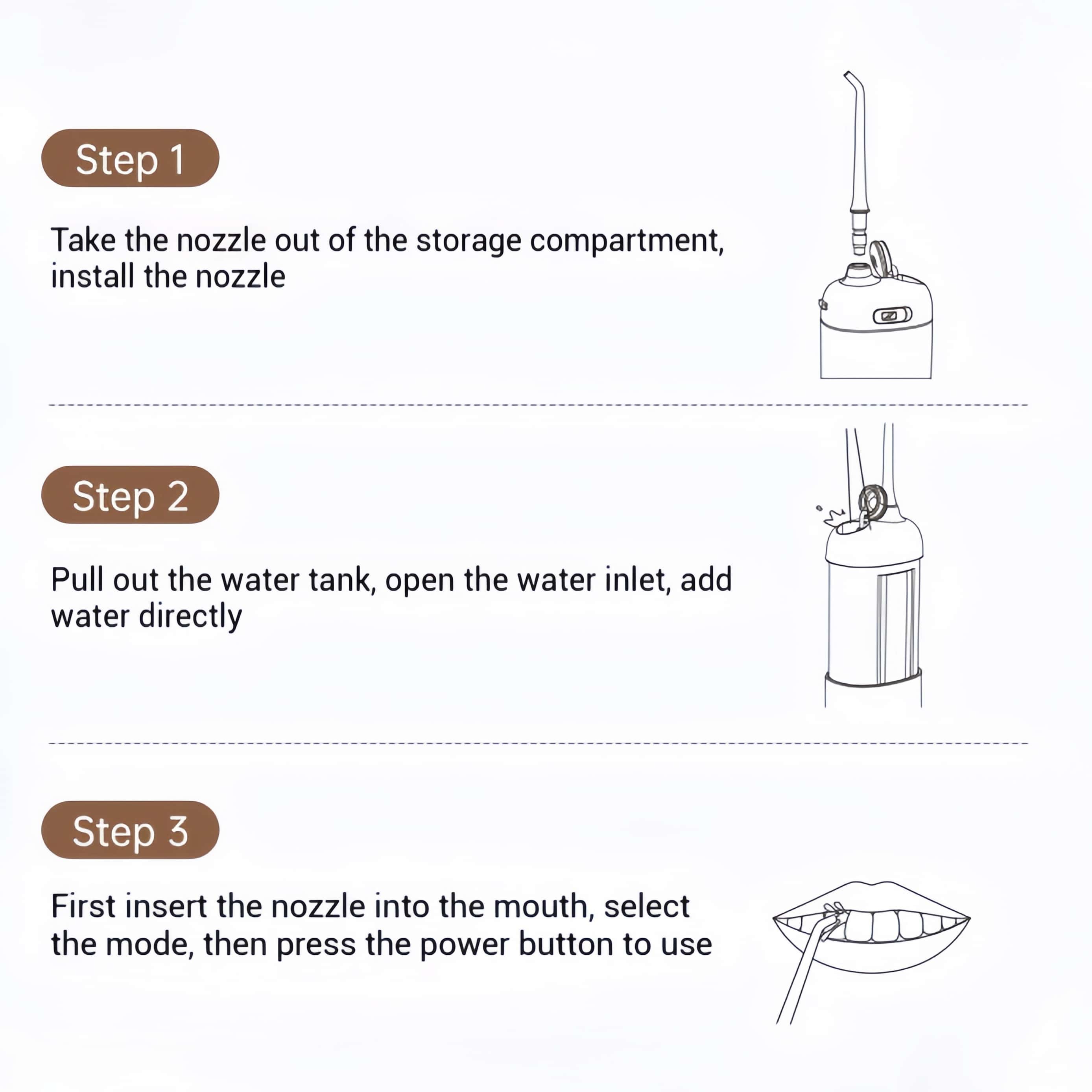 Step 1

Take the nozzle out of the storage compartment, install the nozzle

Step 2

Pull out the water tank, open the water inlet, add water directly

Step 3

First insert the nozzle into the mouth, select the mode, then press the power button to use