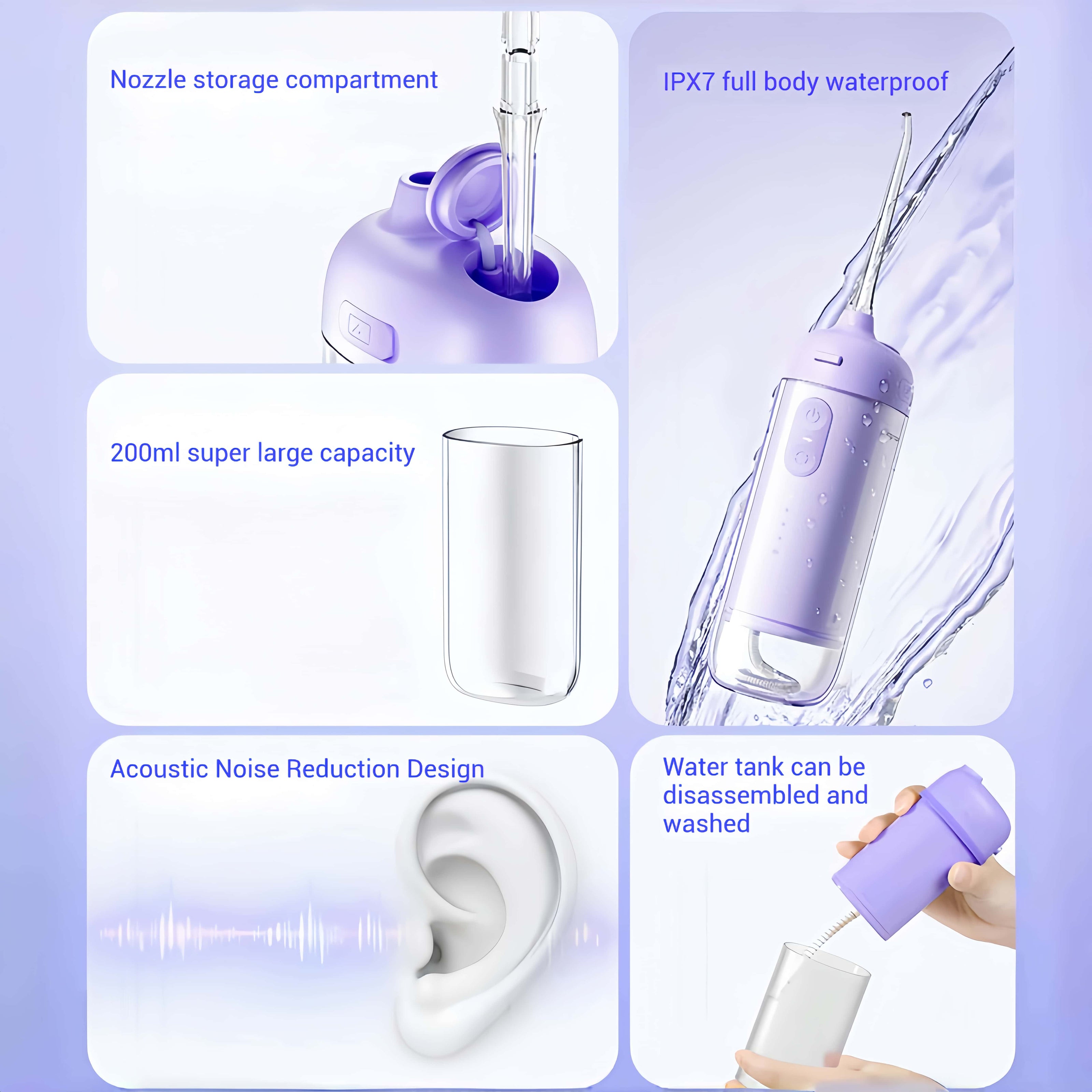 Nozzle storage compartment

IPX7 full body waterproof

200ml super large capacity

Acoustic Noise Reduction Design

Water tank can be disassembled and washed