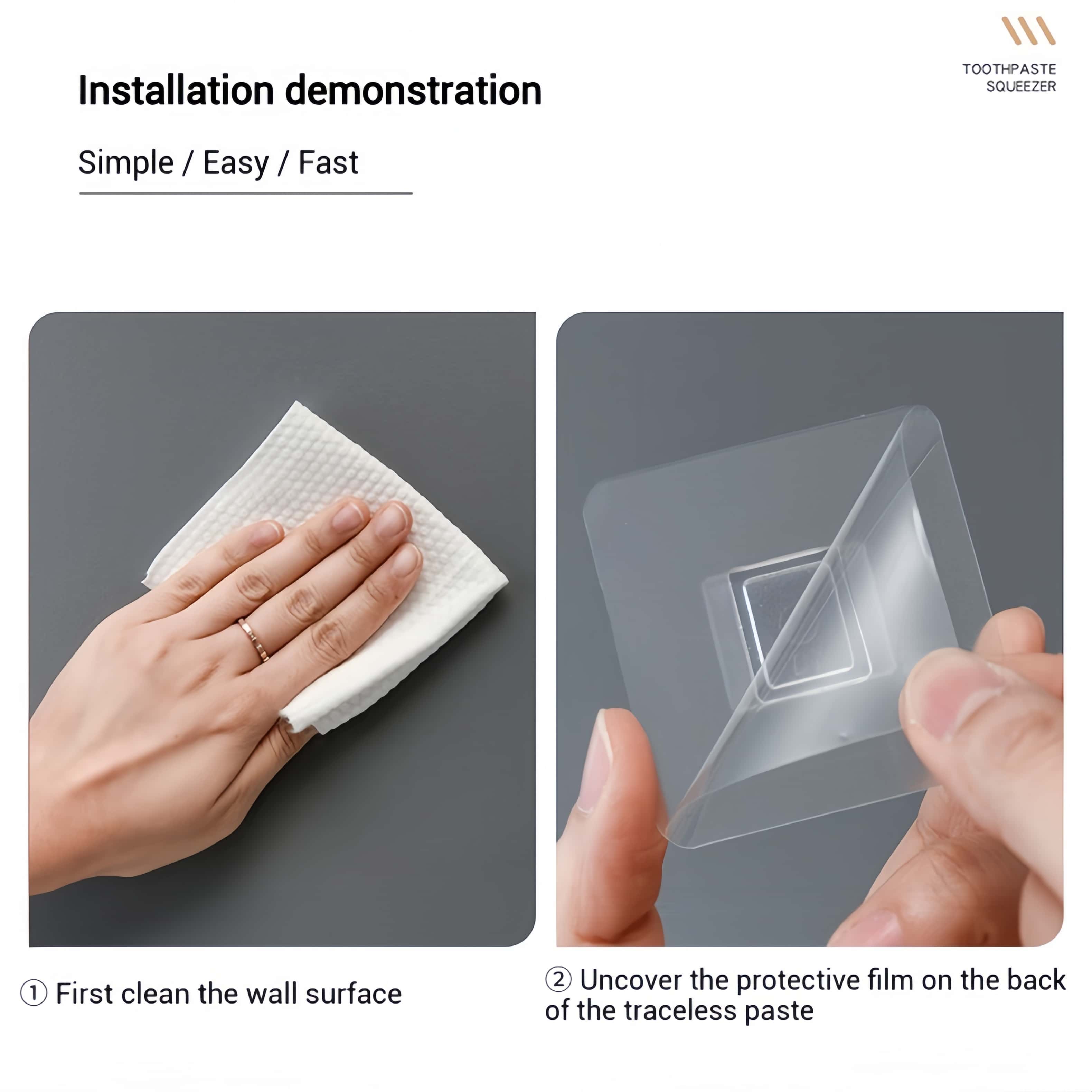 TOOTHPASTE SQUEEZER

Installation demonstration

Simple / Easy / Fast

① First clean the wall surface

② Uncover the protective film on the back of the traceless paste